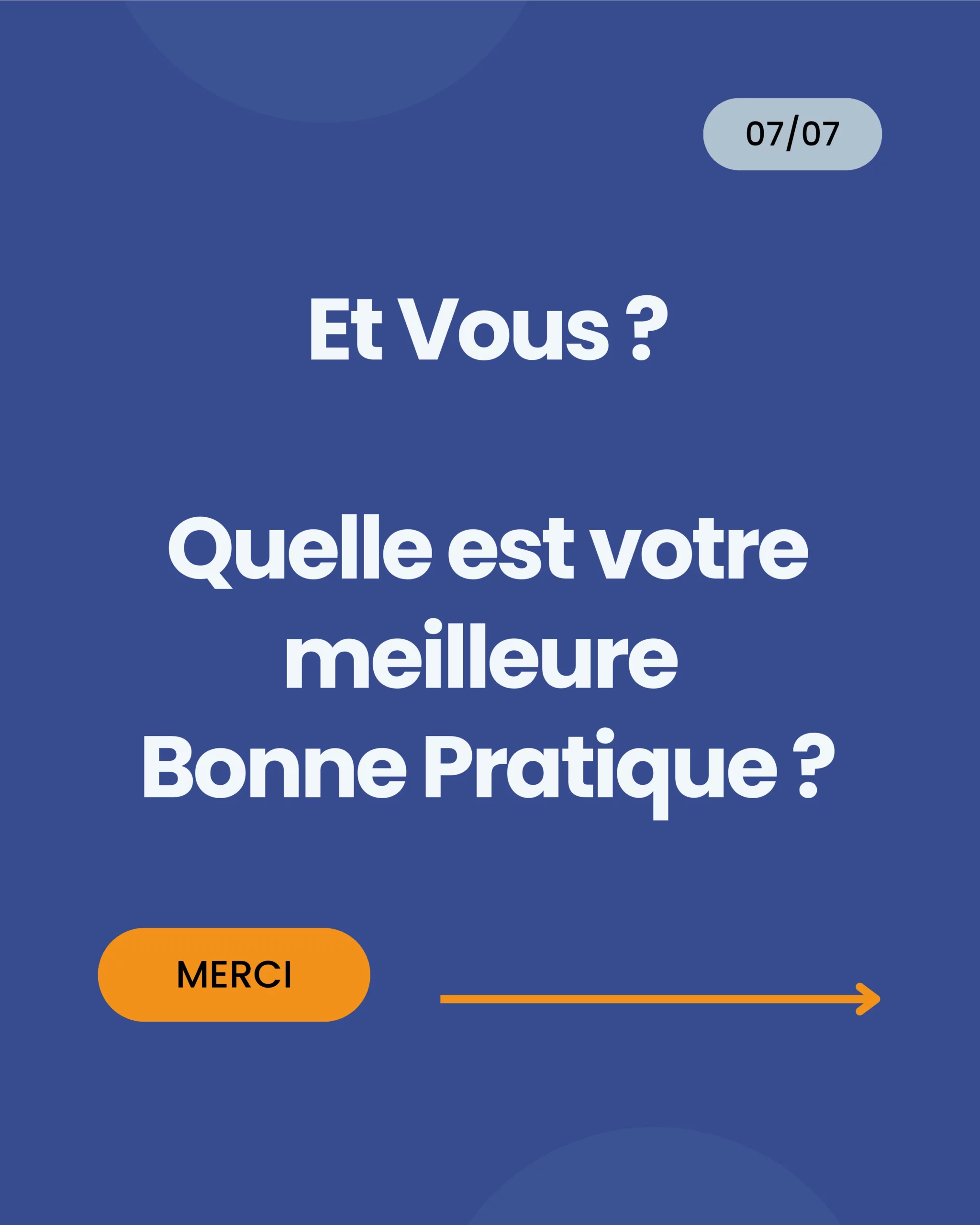 07/07

Et Vous ?

Quelle est votre meilleure Bonne Pratique ?

MERCI